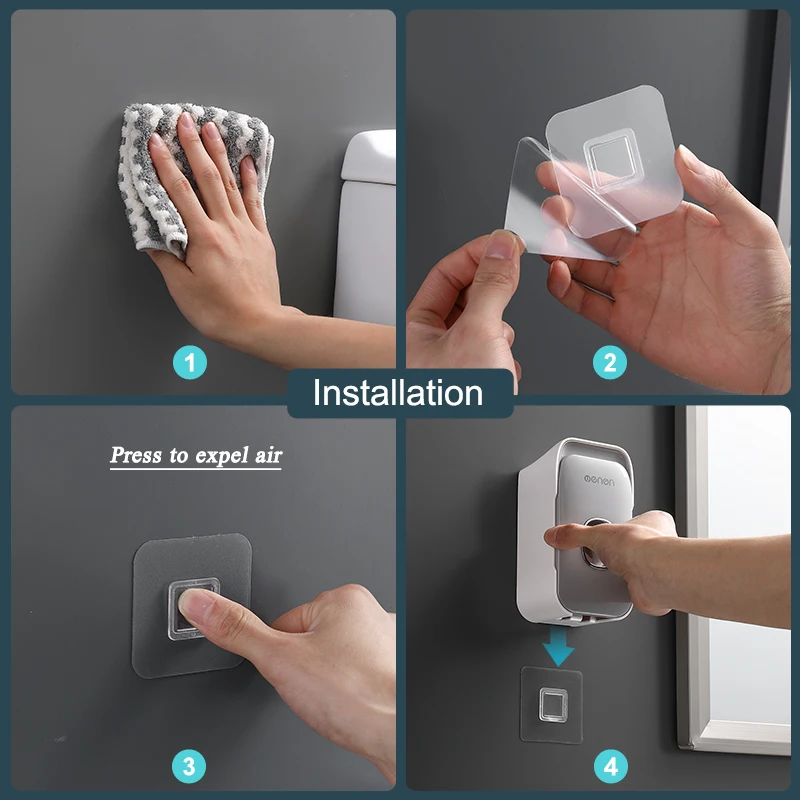 1

2

Installation

Press to expel air

oenon

3

4