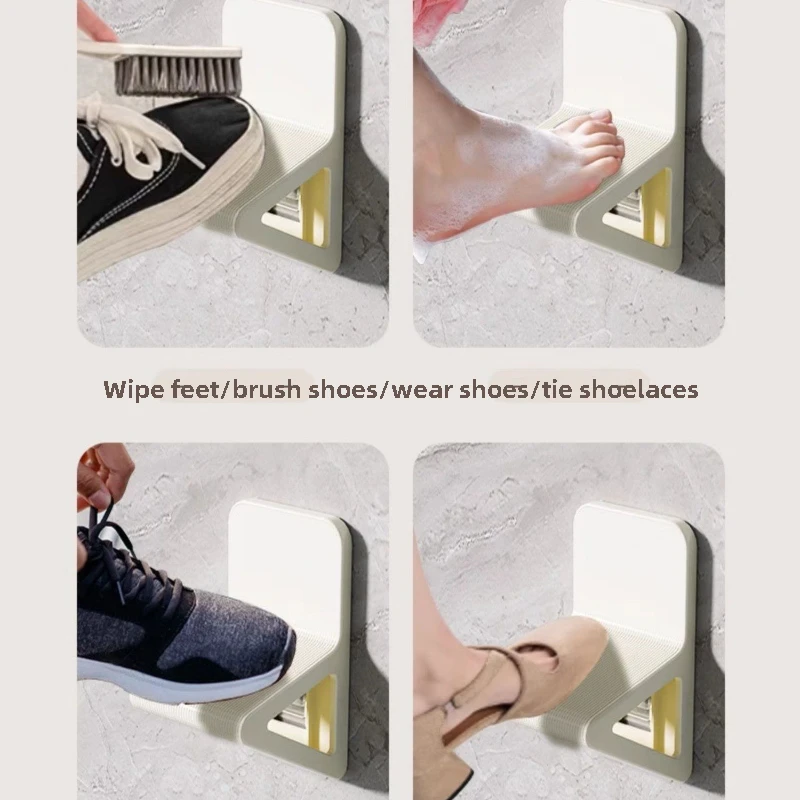 Wipe feet/brush shoes/wear shoes/tie shoelaces