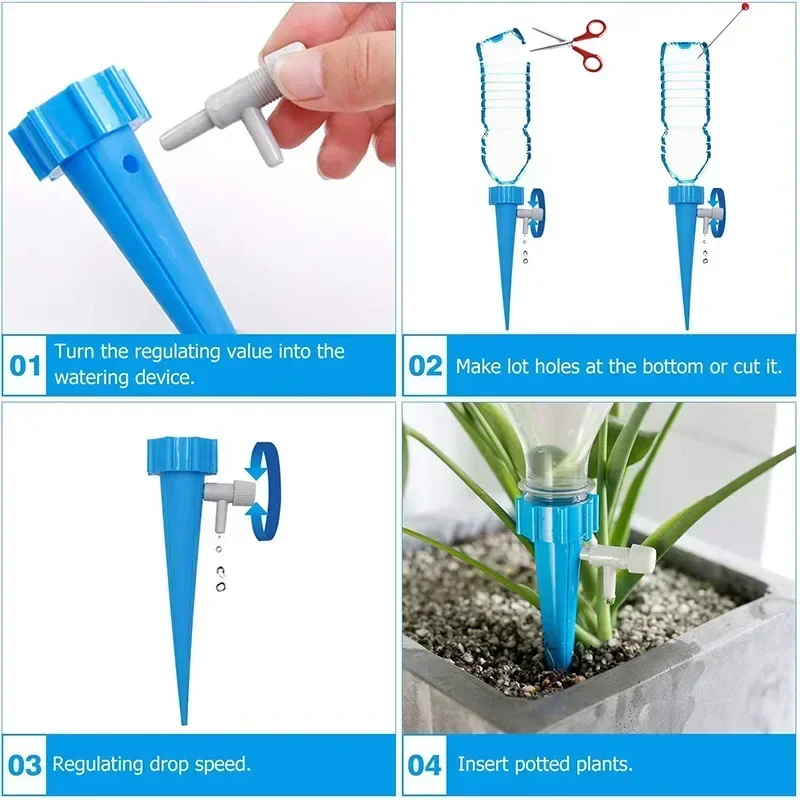 01 Turn the regulating value into the watering device.

02 Make lot holes at the bottom or cut it.

03 Regulating drop speed.

04 Insert potted plants.