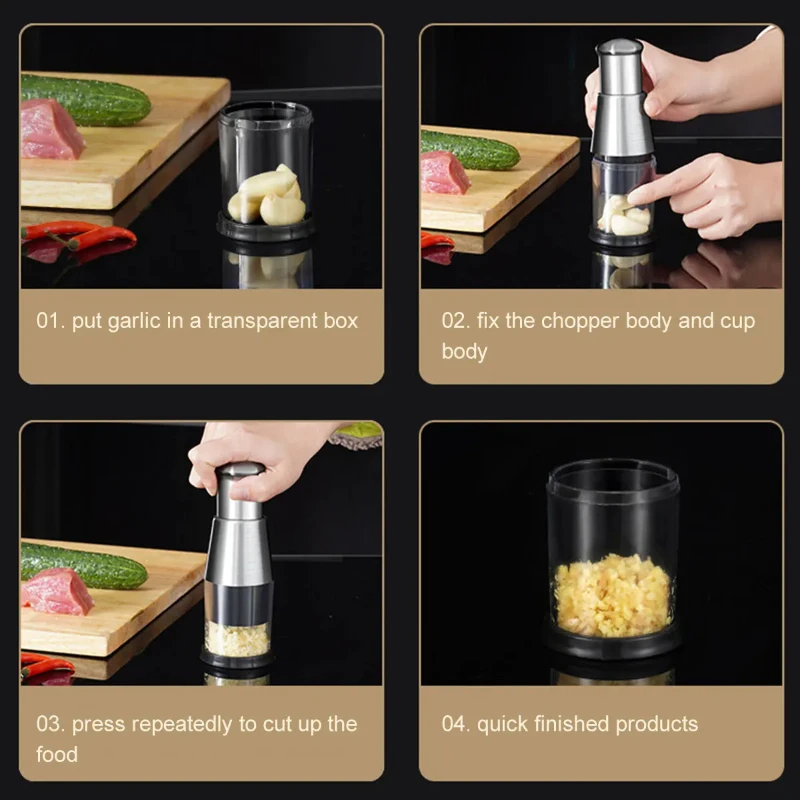 01. put garlic in a transparent box

02. fix the chopper body and cup body

03. press repeatedly to cut up the food

04. quick finished products