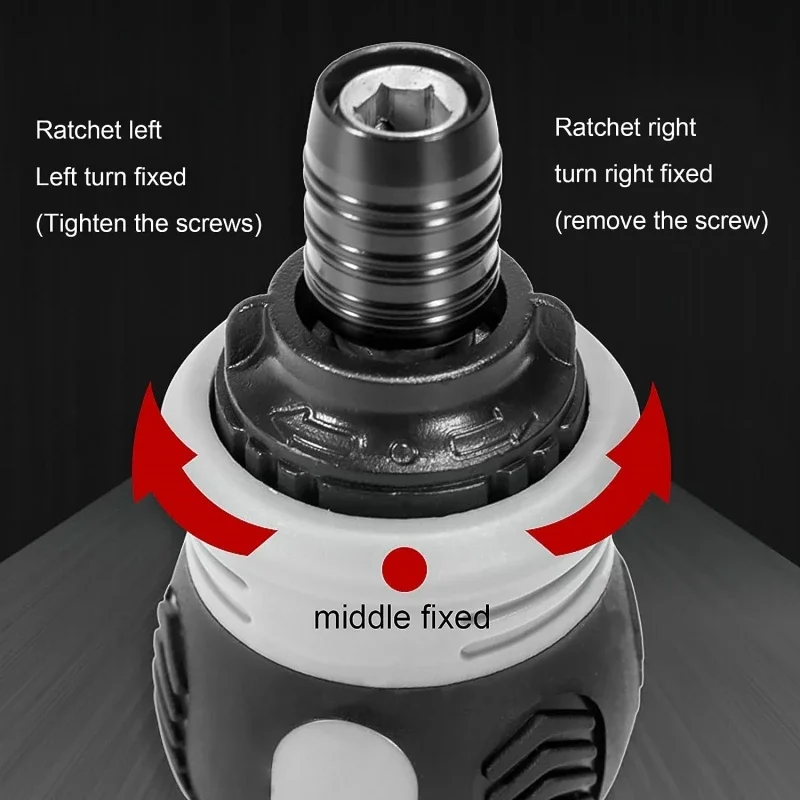 Ratchet left
Left turn fixed
(Tighten the screws)

Ratchet right
turn right fixed
(remove the screw)

middle fixed