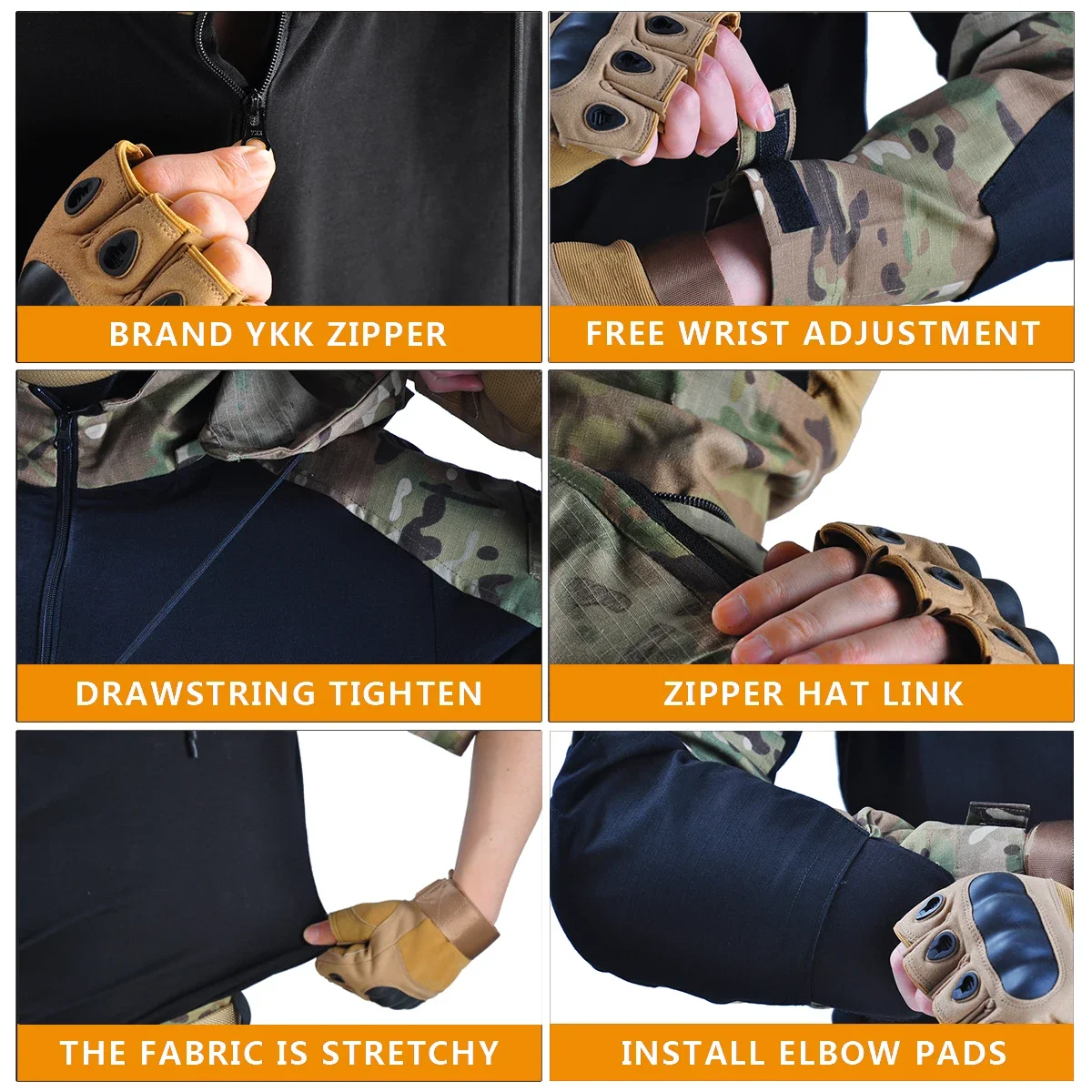 BRAND YKK ZIPPER

FREE WRIST ADJUSTMENT

DRAWSTRING TIGHTEN

ZIPPER HAT LINK

THE FABRIC IS STRETCHY

INSTALL ELBOW PADS